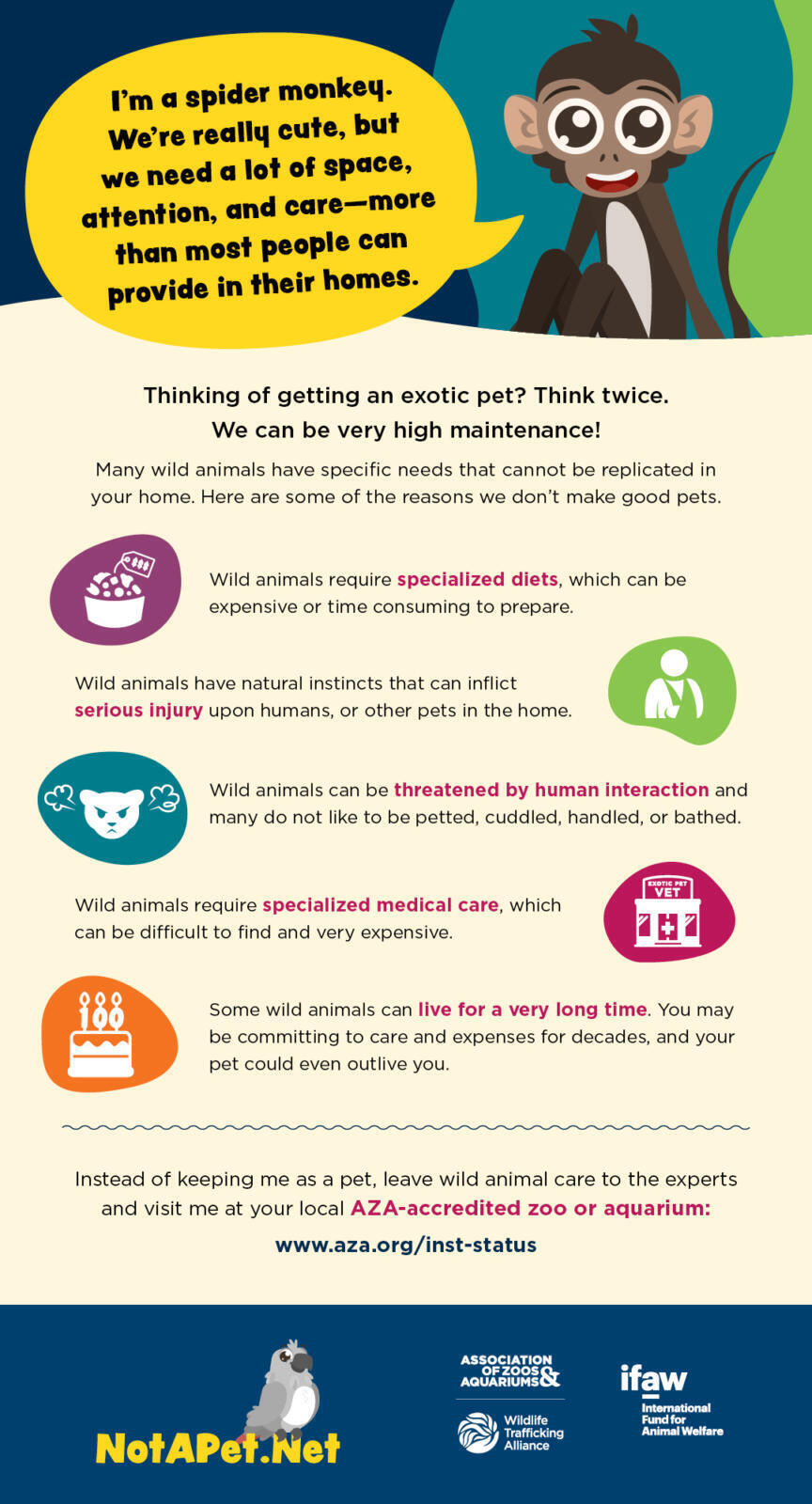 I'm a spider monkey. We're really cute, but we need a lot of space, attention, and care—more than most people can provide in their homes.

Thinking of getting an exotic pet? Think twice.
We can be very high maintenance!

Many wild animals have specific needs that cannot be replicated in your home. Here are some of the reasons we don't make good pets.

$$$

Wild animals require specialized diets, which can be expensive or time consuming to prepare.

Wild animals have natural instincts that can inflict serious injury upon humans, or other pets in the home.

Wild animals can be threatened by human interaction and many do not like to be petted, cuddled, handled, or bathed.

Wild animals require specialized medical care, which can be difficult to find and very expensive.

EXOTIC PET VET

100

Some wild animals can live for a very long time. You may be committing to care and expenses for decades, and your pet could even outlive you.

Instead of keeping me as a pet, leave wild animal care to the experts and visit me at your local AZA-accredited zoo or aquarium:
www.aza.org/inst-status

NotAPet.Net

ASSOCIATION OF ZOOS & AQUARIUMS

Wildlife Trafficking Alliance

ifaw
International Fund for Animal Welfare