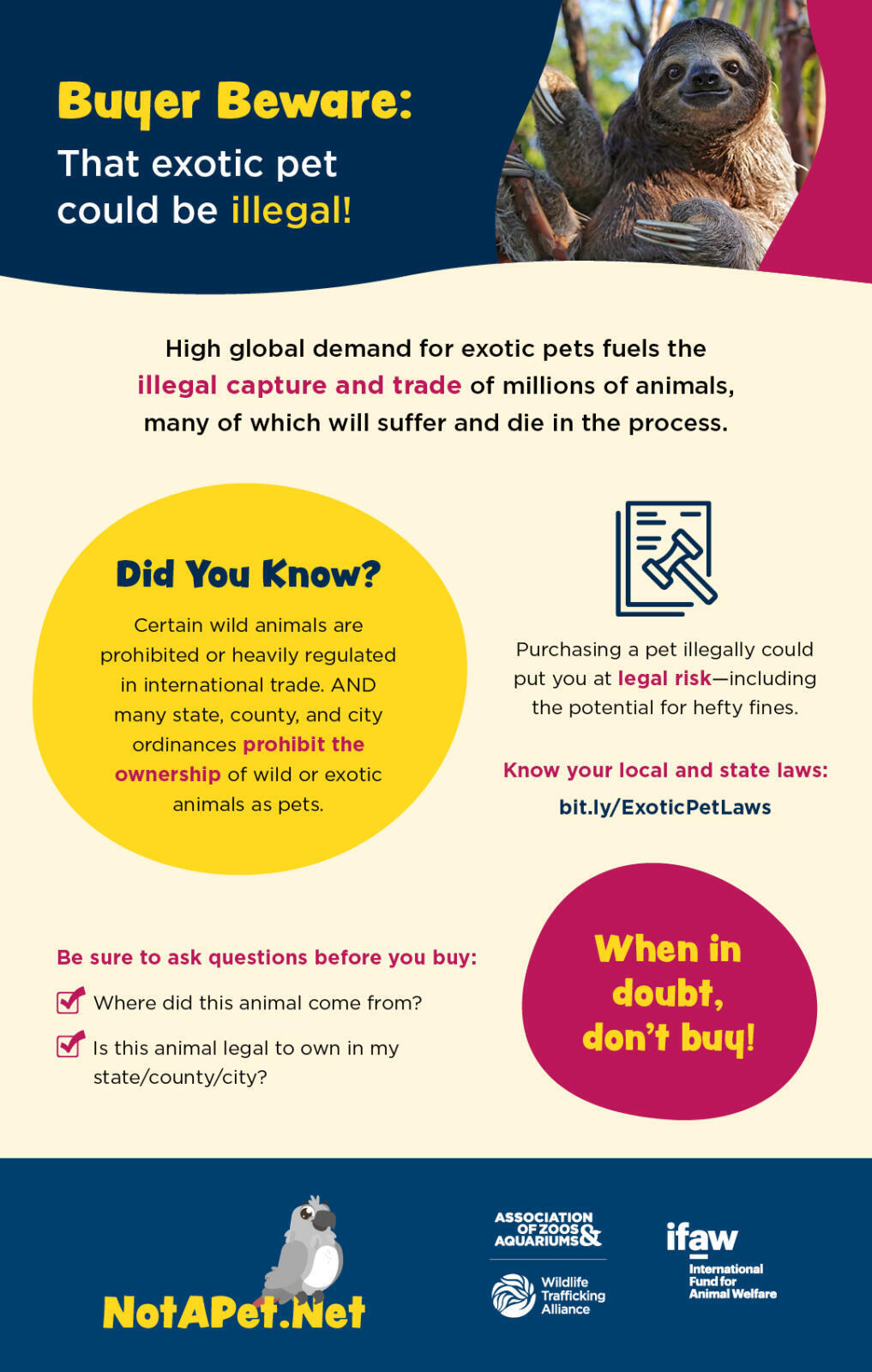 Buyer Beware:
That exotic pet could be illegal!

High global demand for exotic pets fuels the illegal capture and trade of millions of animals, many of which will suffer and die in the process.

Did You Know?

Certain wild animals are prohibited or heavily regulated in international trade. AND many state, county, and city ordinances prohibit the ownership of wild or exotic animals as pets.

Purchasing a pet illegally could put you at legal risk—including the potential for hefty fines.

Know your local and state laws:
bit.ly/ExoticPetLaws

Be sure to ask questions before you buy:

Where did this animal come from?

Is this animal legal to own in my state/county/city?

When in doubt, don't buy!

NotAPet.Net

ASSOCIATION OF ZOOS & AQUARIUMS

Wildlife Trafficking Alliance

ifaw
International Fund for Animal Welfare