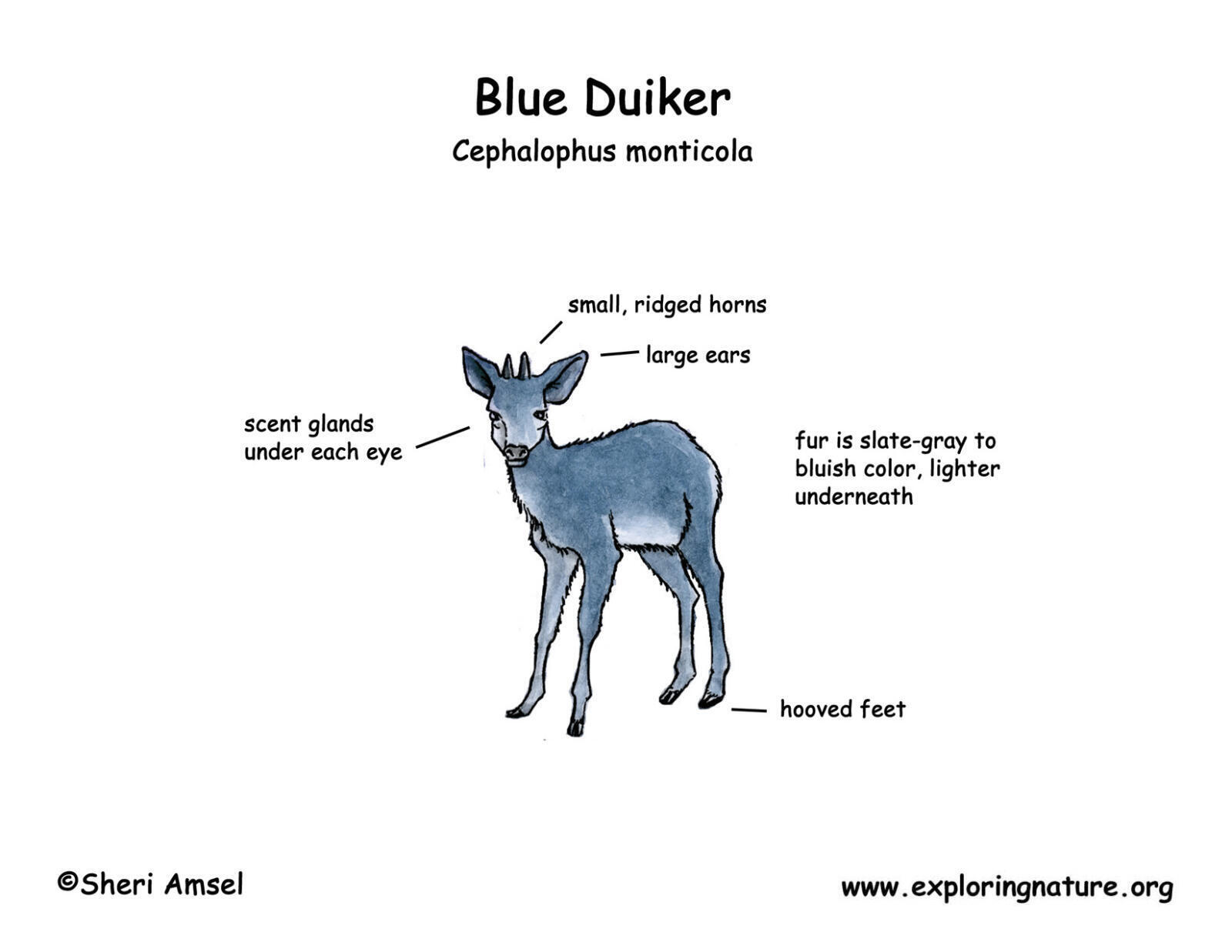 Blue Duiker
Cephalophus monticola

small, ridged horns

large ears

scent glands under each eye

fur is slate-gray to bluish color, lighter underneath

hooved feet

©Sheri Amsel

www.exploringnature.org